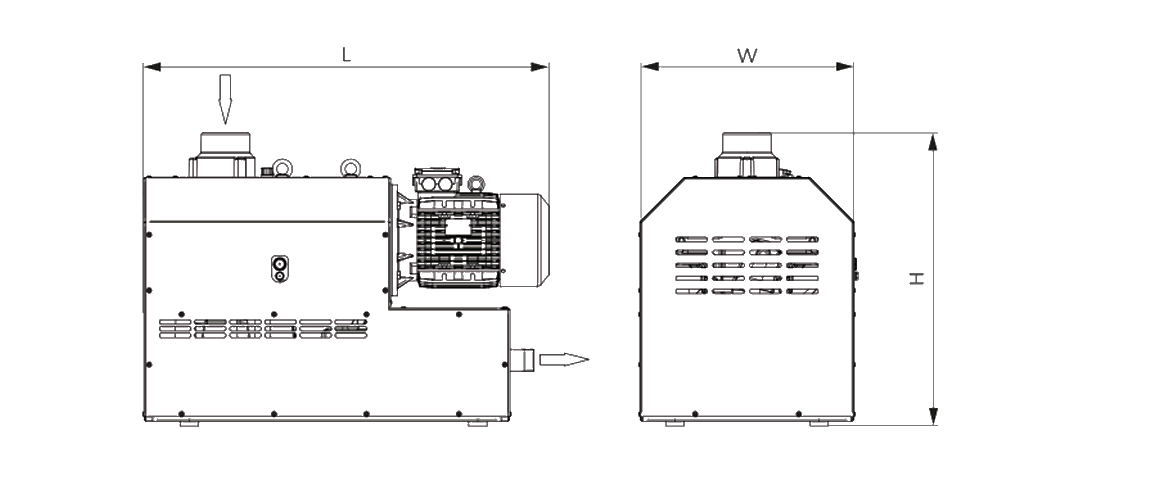 L

W

H